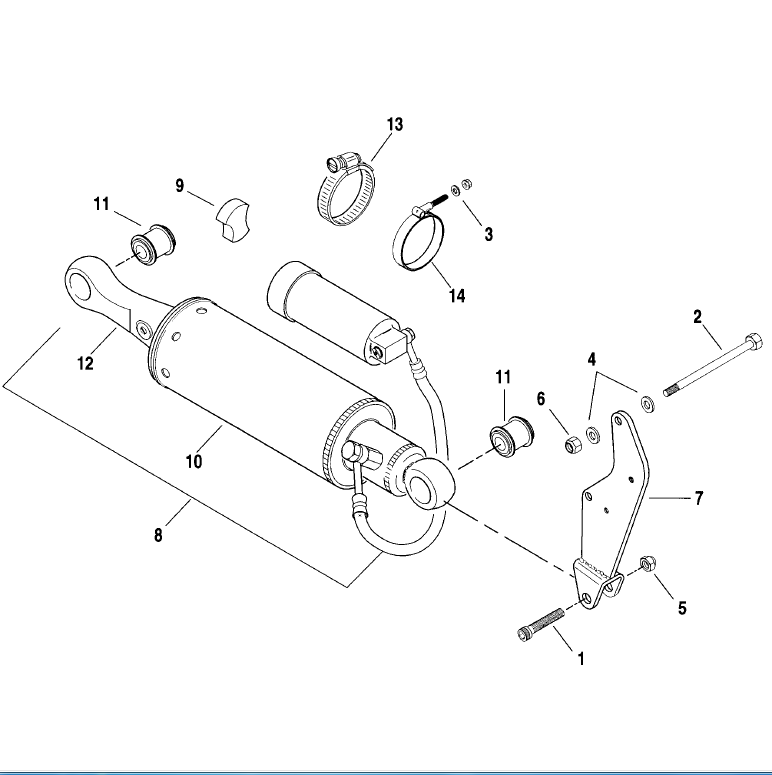 13
9
11
3
14
2
12
4
11
6
10
7
8
5
1